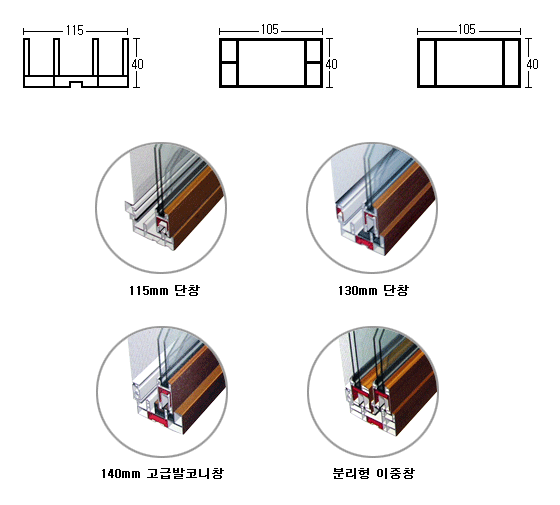 115
40

105
40

105
40

115mm 단창

130mm 단창

140mm 고급발코니창

분리형 이중창